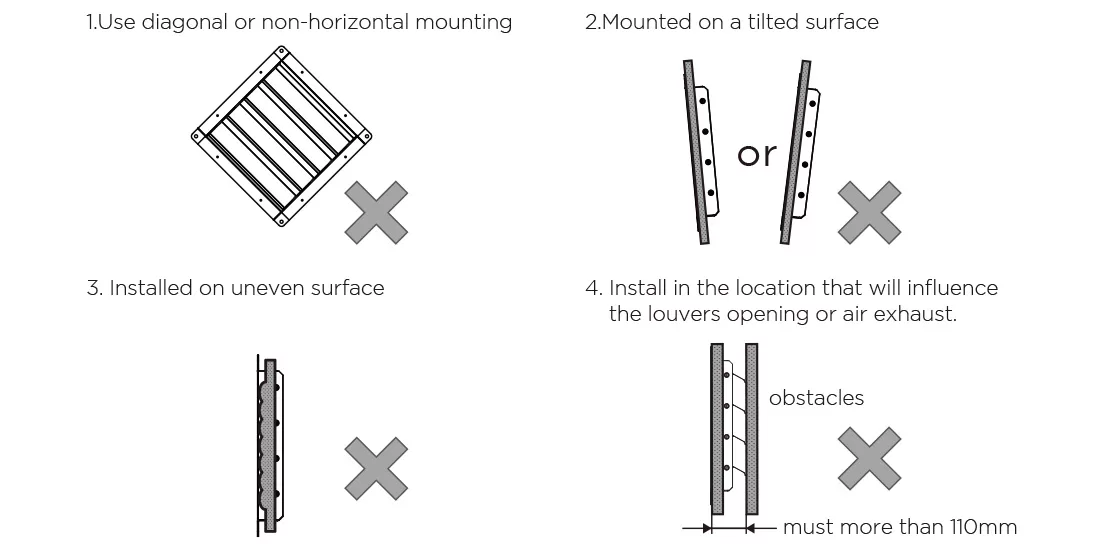 1.Use diagonal or non-horizontal mounting

2.Mounted on a tilted surface

or

3. Installed on uneven surface

4. Install in the location that will influence the louvers opening or air exhaust.

obstacles

must more than 110mm